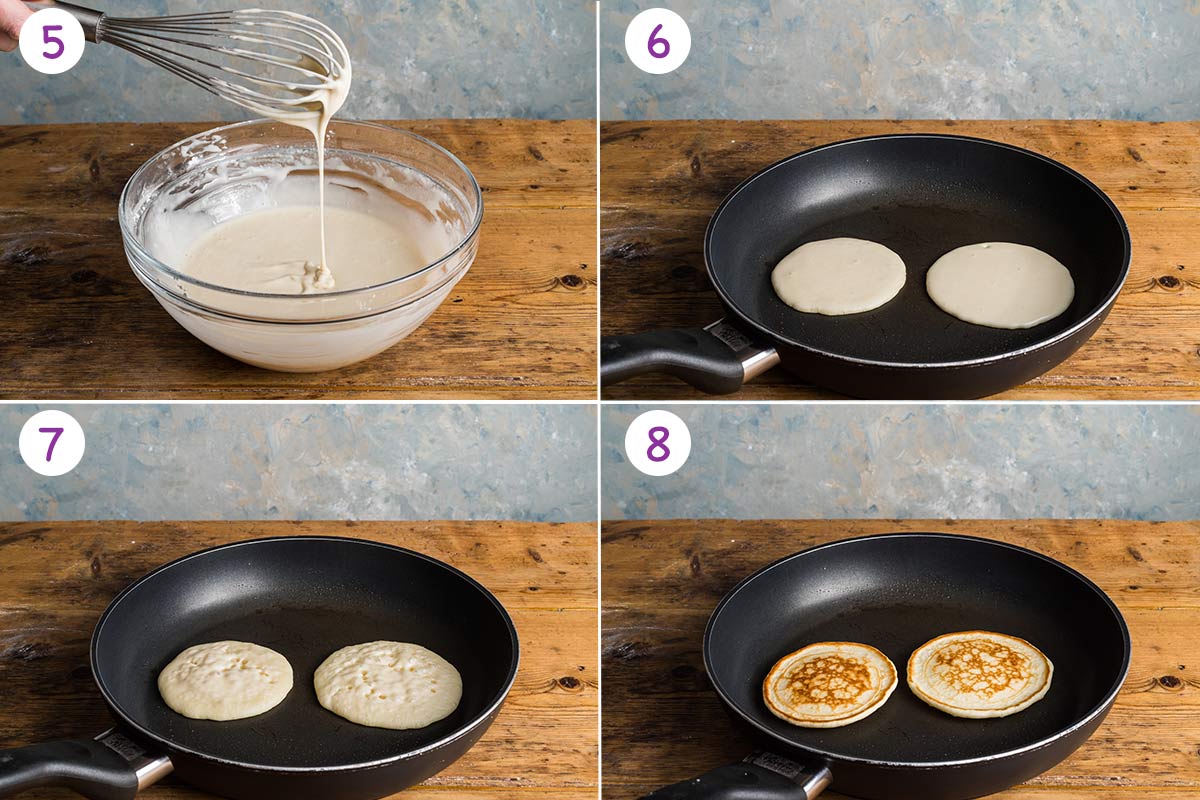 5
6
7
8